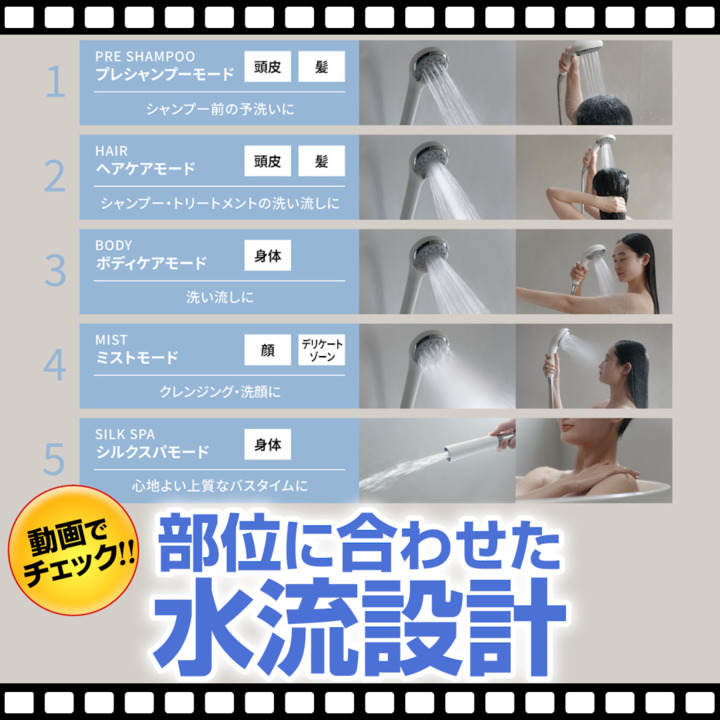 1
PRE SHAMPOO
プレシャンプーモード
頭皮
髪
シャンプー前の予洗いに

2
HAIR
ヘアケアモード
頭皮
髪
シャンプー・トリートメントの洗い流しに

3
BODY
ボディケアモード
身体
洗い流しに

4
MIST
ミストモード
顔
デリケートゾーン
クレンジング・洗顔に

5
SILK SPA
シルクスパモード
身体
心地よい上質なバスタイムに

動画でチェック!!

部位に合わせた
水流設計