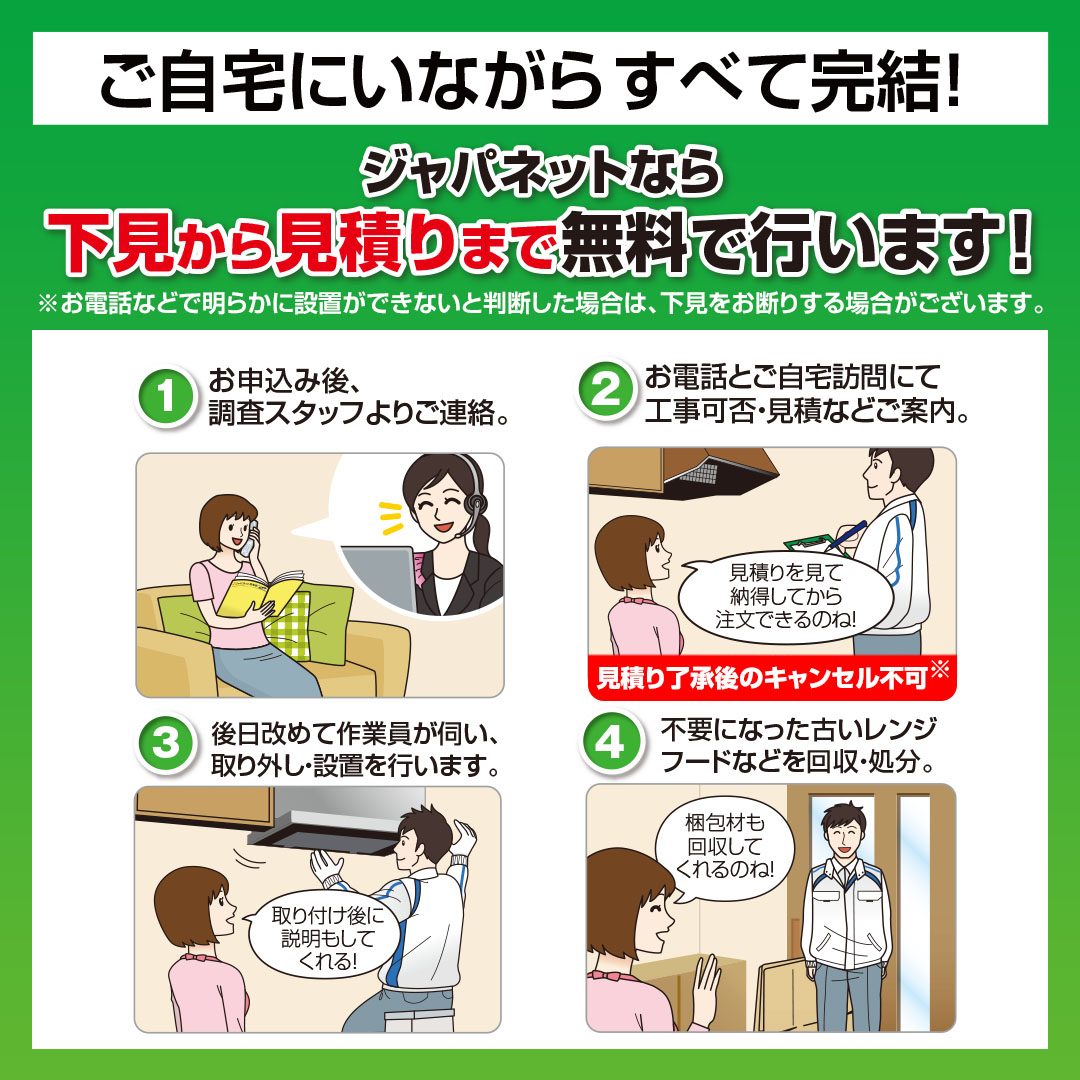 ご自宅にいながら すべて完結!

ジャパネットなら
下見から見積りまで無料で行います!
※お電話などで明らかに設置ができないと判断した場合は、下見をお断りする場合がございます。

1 お申込み後、調査スタッフよりご連絡。

2 お電話とご自宅訪問にて工事可否・見積などご案内。

見積りを見て納得してから注文できるのね!

見積り了承後のキャンセル不可※

3 後日改めて作業員が伺い、取り外し・設置を行います。

取り付け後に説明もしてくれる!

4 不要になった古いレンジフードなどを回収・処分。

梱包材も回収してくれるのね!