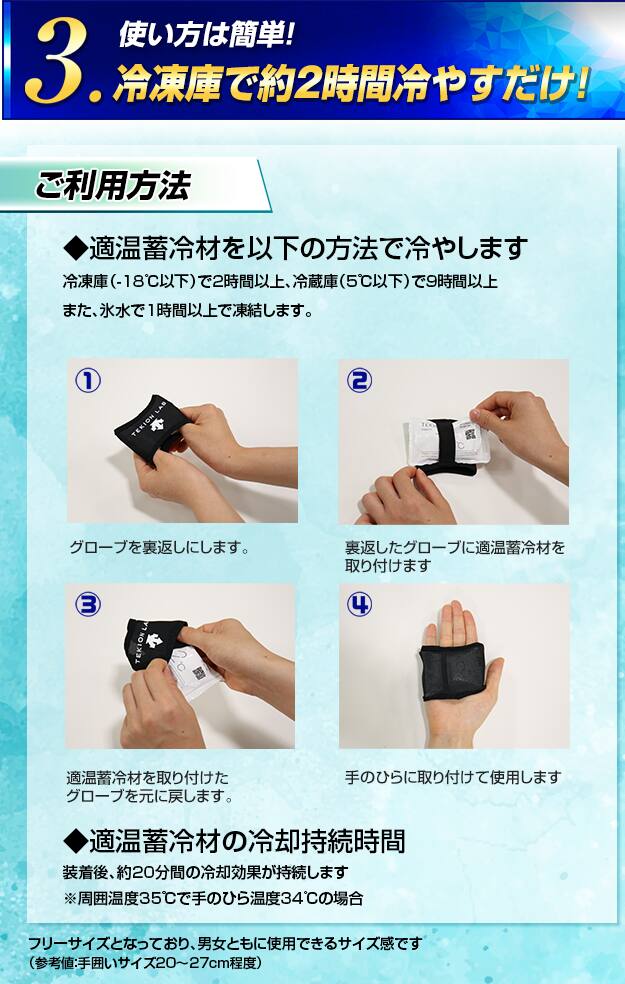 3. 使い方は簡単!
冷凍庫で約2時間冷やすだけ!

ご利用方法

◆適温蓄冷材を以下の方法で冷やします
冷凍庫(-18℃以下)で2時間以上、冷蔵庫(5℃以下)で9時間以上
また、氷水で1時間以上で凍結します。

①
TEKION LAB
グローブを裏返しにします。

②
裏返したグローブに適温蓄冷材を取り付けます

③
TEKION LAB
適温蓄冷材を取り付けたグローブを元に戻します。

④
手のひらに取り付けて使用します

◆適温蓄冷材の冷却持続時間
装着後、約20分間の冷却効果が持続します
※周囲温度35℃で手のひら温度34℃の場合

フリーサイズとなっており、男女ともに使用できるサイズ感です
(参考値:手囲いサイズ20~27cm程度)