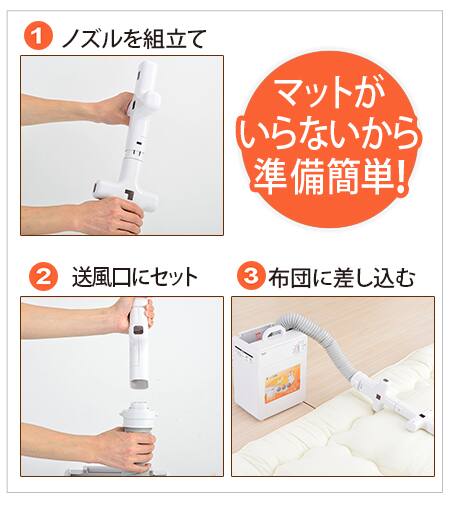 1 ノズルを組立て

マットがいらないから準備簡単!

2 送風口にセット

3 布団に差し込む