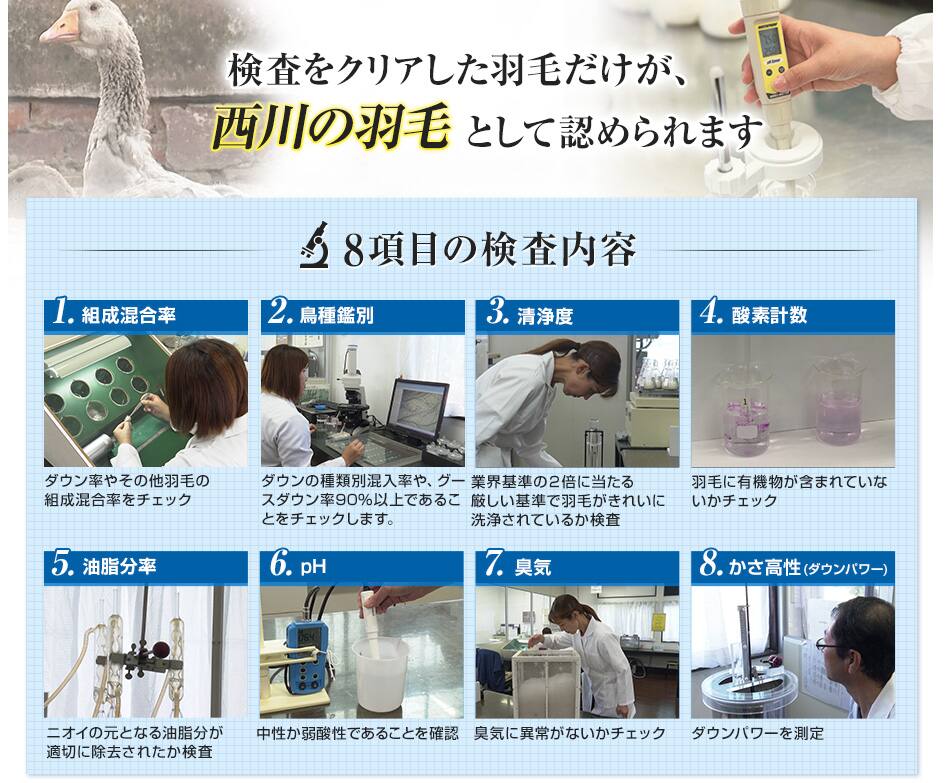 検査をクリアした羽毛だけが、
西川の羽毛 として認められます

8項目の検査内容

1. 組成混合率
ダウン率やその他羽毛の組成混合率をチェック

2. 鳥種鑑別
ダウンの種類別混入率や、グースダウン率90%以上であることをチェックします。

3. 清浄度
業界基準の2倍に当たる厳しい基準で羽毛がきれいに洗浄されているか検査

4. 酸素計数
羽毛に有機物が含まれていないかチェック

5. 油脂分率
ニオイの元となる油脂分が適切に除去されたか検査

6. pH
中性か弱酸性であることを確認

7. 臭気
臭気に異常がないかチェック

8. かさ高性(ダウンパワー)
ダウンパワーを測定