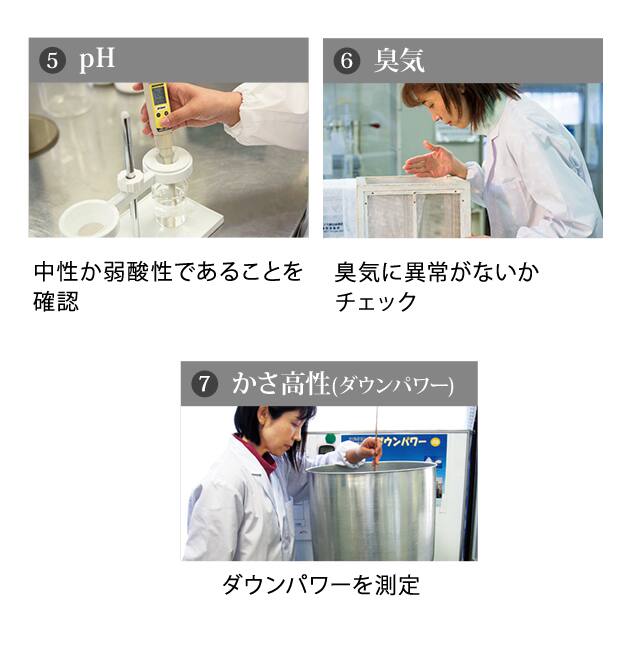 5 pH

中性か弱酸性であることを確認

6 臭気

臭気に異常がないかチェック

7 かさ高性(ダウンパワー)

ダウンパワー

ダウンパワーを測定