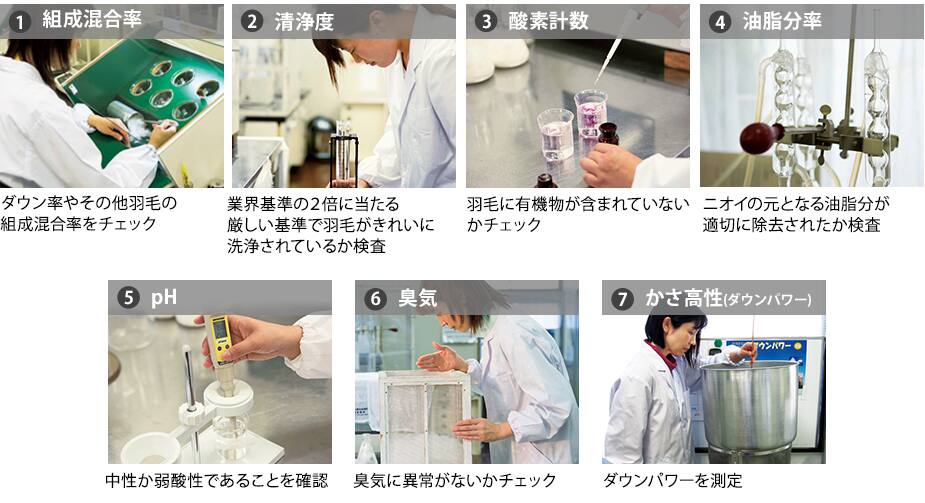 1 組成混合率

ダウン率やその他羽毛の組成混合率をチェック

2 清浄度

業界基準の2倍に当たる厳しい基準で羽毛がきれいに洗浄されているか検査

3 酸素計数

羽毛に有機物が含まれていないかチェック

4 油脂分率

ニオイの元となる油脂分が適切に除去されたか検査

5 pH

中性か弱酸性であることを確認

6 臭気

臭気に異常がないかチェック

7 かさ高性(ダウンパワー)

ダウンパワー

ダウンパワーを測定