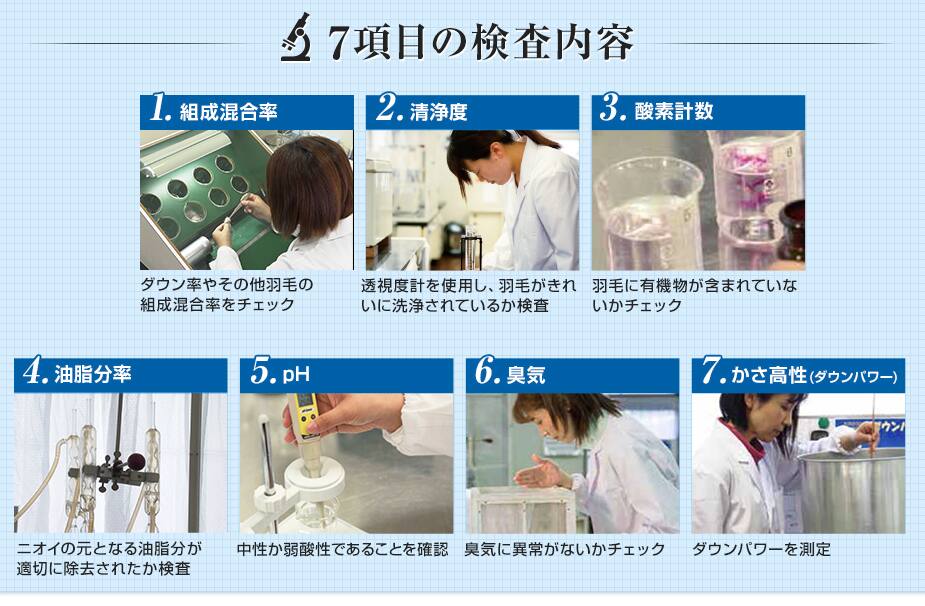 7項目の検査内容

1. 組成混合率

ダウン率やその他羽毛の組成混合率をチェック

2. 清浄度

透視度計を使用し、羽毛がきれいに洗浄されているか検査

3. 酸素計数

羽毛に有機物が含まれていないかチェック

4. 油脂分率

ニオイの元となる油脂分が適切に除去されたか検査

5. pH

中性か弱酸性であることを確認

6. 臭気

臭気に異常がないかチェック

7. かさ高性(ダウンパワー)

ダウンパワーを測定