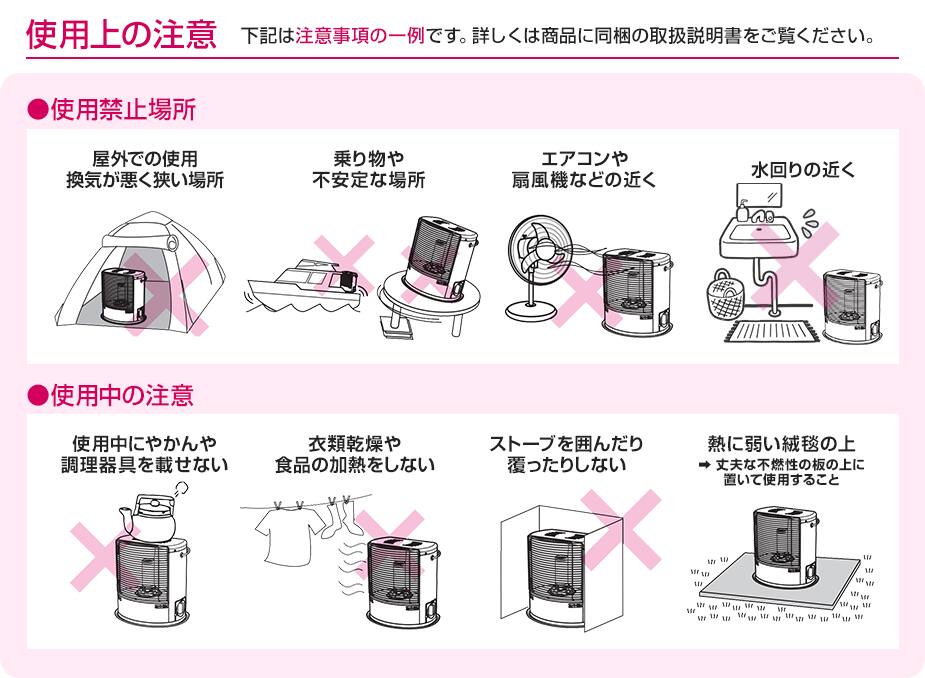 使用上の注意　下記は注意事項の一例です。詳しくは商品に同梱の取扱説明書をご覧ください。

●使用禁止場所

屋外での使用
換気が悪く狭い場所

乗り物や
不安定な場所

エアコンや
扇風機などの近く

水回りの近く

●使用中の注意

使用中にやかんや
調理器具を載せない

衣類乾燥や
食品の加熱をしない

ストーブを囲んだり
覆ったりしない

熱に弱い絨毯の上
➡ 丈夫な不燃性の板の上に置いて使用すること