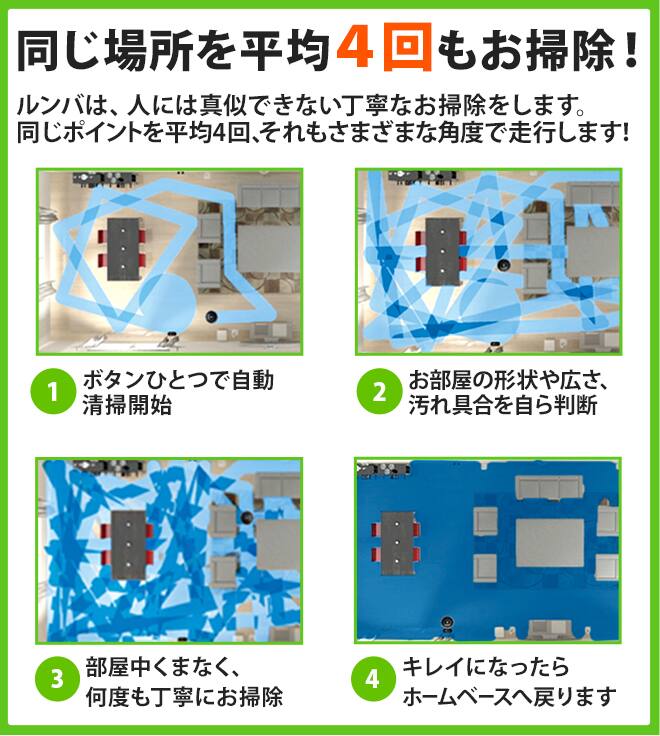 同じ場所を平均4回もお掃除！

ルンバは、人には真似できない丁寧なお掃除をします。
同じポイントを平均4回、それもさまざまな角度で走行します!

1 ボタンひとつで自動清掃開始

2 お部屋の形状や広さ、汚れ具合を自ら判断

3 部屋中くまなく、何度も丁寧にお掃除

4 キレイになったらホームベースへ戻ります