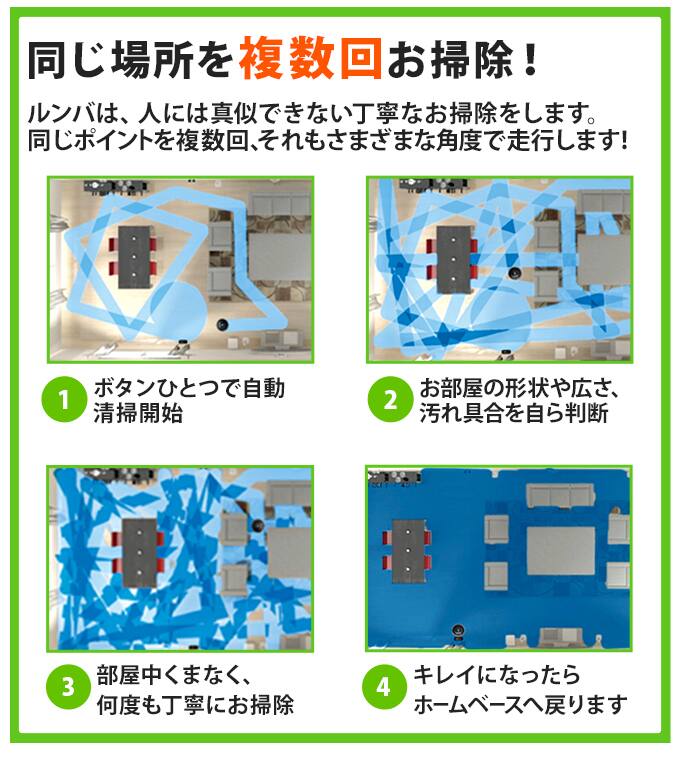 同じ場所を複数回お掃除！

ルンバは、人には真似できない丁寧なお掃除をします。
同じポイントを複数回､それもさまざまな角度で走行します!

1 ボタンひとつで自動清掃開始

2 お部屋の形状や広さ、汚れ具合を自ら判断

3 部屋中くまなく、何度も丁寧にお掃除

4 キレイになったらホームベースへ戻ります