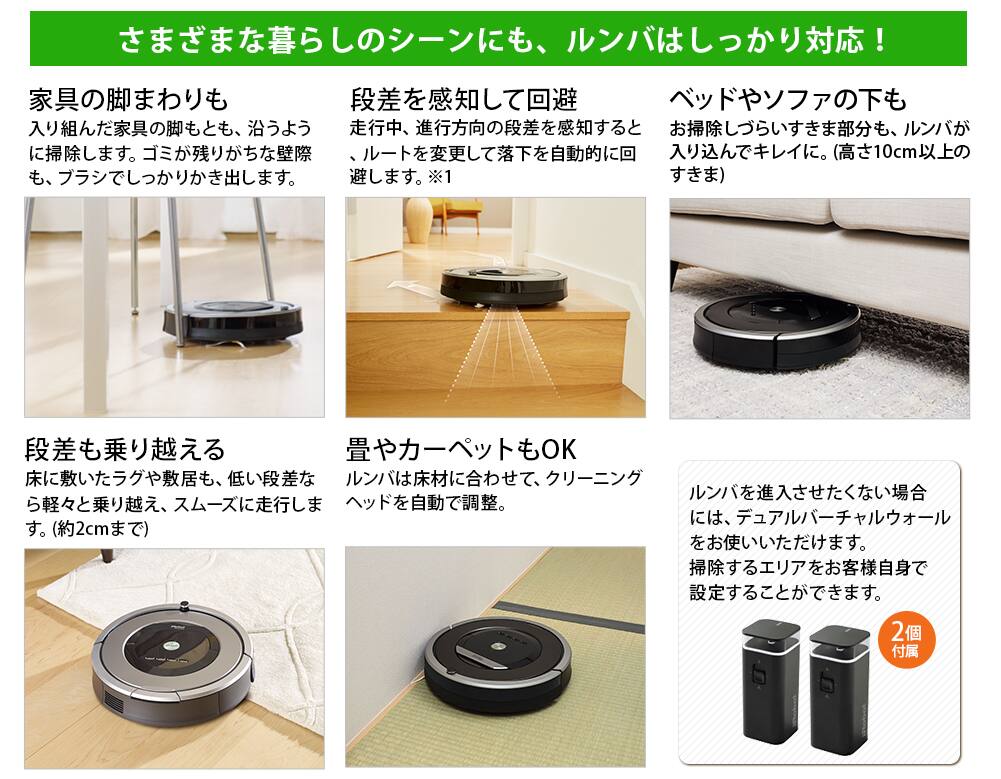 さまざまな暮らしのシーンにも、ルンバはしっかり対応！

家具の脚まわりも
入り組んだ家具の脚もとも、沿うように掃除します。ゴミが残りがちな壁際も、ブラシでしっかりかき出します。

段差を感知して回避
走行中、進行方向の段差を感知すると、ルートを変更して落下を自動的に回避します。※1

ベッドやソファの下も
お掃除しづらいすきま部分も、ルンバが入り込んでキレイに。(高さ10cm以上のすきま)

段差も乗り越える
床に敷いたラグや敷居も、低い段差なら軽々と乗り越え、スムーズに走行します。(約2cmまで)

畳やカーペットもOK
ルンバは床材に合わせて、クリーニングヘッドを自動で調整。

ルンバを進入させたくない場合には、デュアルバーチャルウォールをお使いいただけます。
掃除するエリアをお客様自身で設定することができます。

2個付属