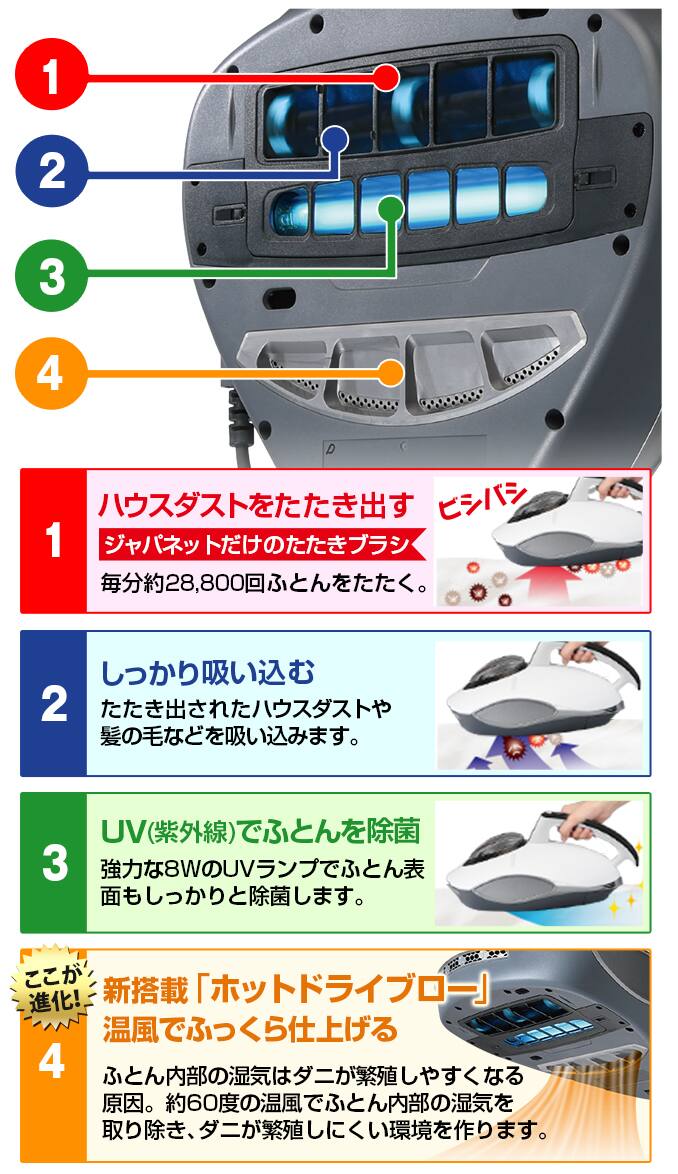 1

2

3

4

1

ハウスダストをたたき出す

ジャパネットだけのたたきブラシ

毎分約28,800回ふとんをたたく。

ビシバシ

2

しっかり吸い込む

たたき出されたハウスダストや髪の毛などを吸い込みます。

3

UV(紫外線)でふとんを除菌

強力な8WのUVランプでふとん表面もしっかりと除菌します。

ここが進化!

4

新搭載「ホットドライブロー」

温風でふっくら仕上げる

ふとん内部の湿気はダニが繁殖しやすくなる原因。約60度の温風でふとん内部の湿気を取り除き、ダニが繁殖しにくい環境を作ります。