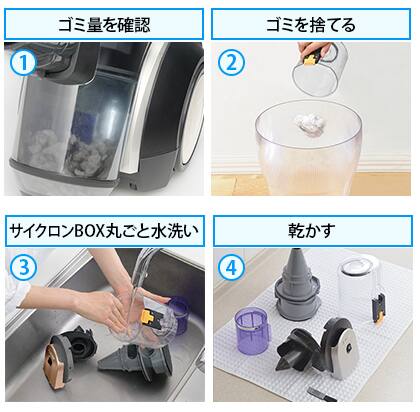 ゴミ量を確認

1

ゴミを捨てる

2

サイクロンBOX丸ごと水洗い

3

乾かす

4