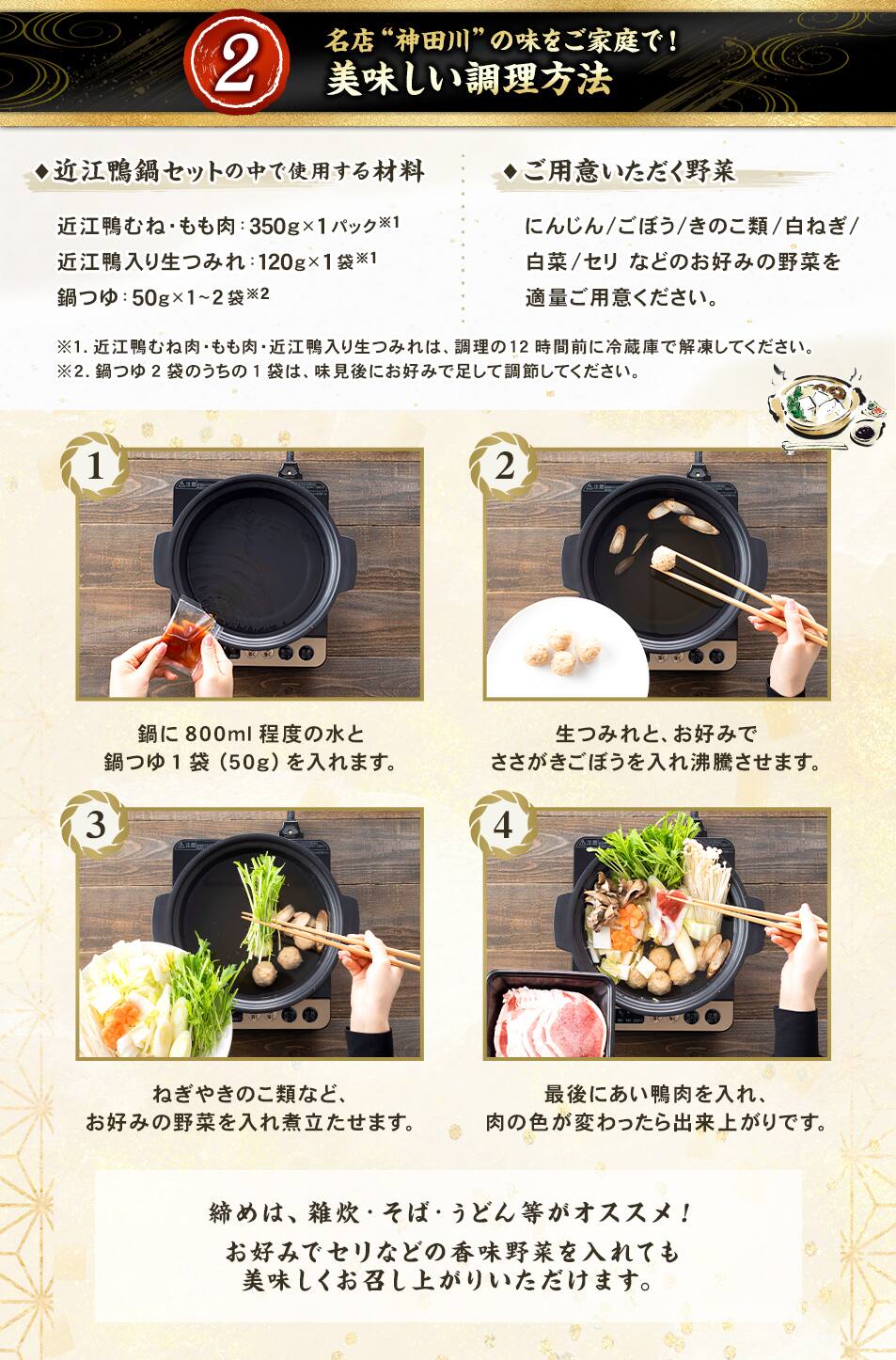 2

名店“神田川”の味をご家庭で！
美味しい調理方法

◆近江鴨鍋セットの中で使用する材料

近江鴨むね・もも肉：350g×1パック※1
近江鴨入り生つみれ：120g×1袋※1
鍋つゆ：50g×1~2袋※2

◆ご用意いただく野菜

にんじん／ごぼう／きのこ類／白ねぎ／白菜／セリ などのお好みの野菜を適量ご用意ください。

※1. 近江鴨むね肉・もも肉・近江鴨入り生つみれは、調理の12時間前に冷蔵庫で解凍してください。
※2. 鍋つゆ2袋のうちの1袋は、味見後にお好みで足して調節してください。

1

鍋に800ml程度の水と鍋つゆ1袋（50g）を入れます。

2

生つみれと、お好みでささがきごぼうを入れ沸騰させます。

3

ねぎやきのこ類など、お好みの野菜を入れ煮立たせます。

4

最後にあい鴨肉を入れ、肉の色が変わったら出来上がりです。

締めは、雑炊・そば・うどん等がオススメ！
お好みでセリなどの香味野菜を入れても美味しくお召し上がりいただけます。