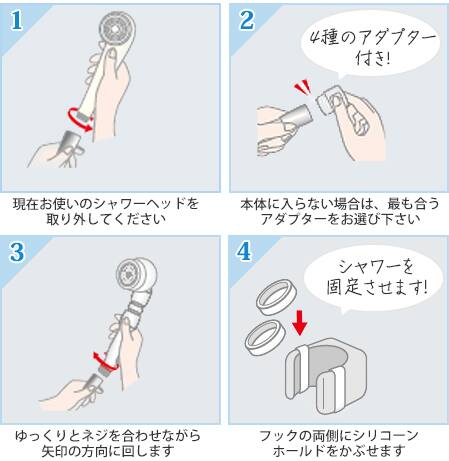 1

現在お使いのシャワーヘッドを取り外してください

2

4種のアダプター付き!

本体に入らない場合は、最も合うアダプターをお選び下さい

3

ゆっくりとネジを合わせながら矢印の方向に回します

4

シャワーを固定させます!

フックの両側にシリコーンホールドをかぶせます