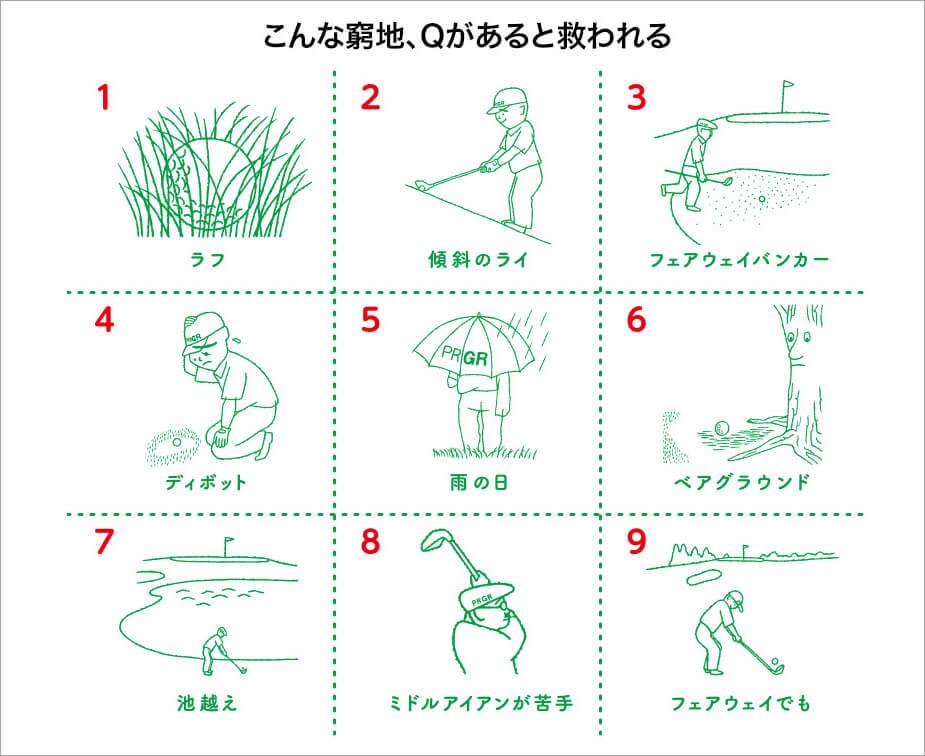 こんな窮地、Qがあると救われる

1
ラフ

2
傾斜のライ

3
フェアウェイバンカー

4
PRGR
ディボット

5
PRGR
雨の日

6
ベアグラウンド

7
池越え

8
PRGR
ミドルアイアンが苦手

9
フェアウェイでも