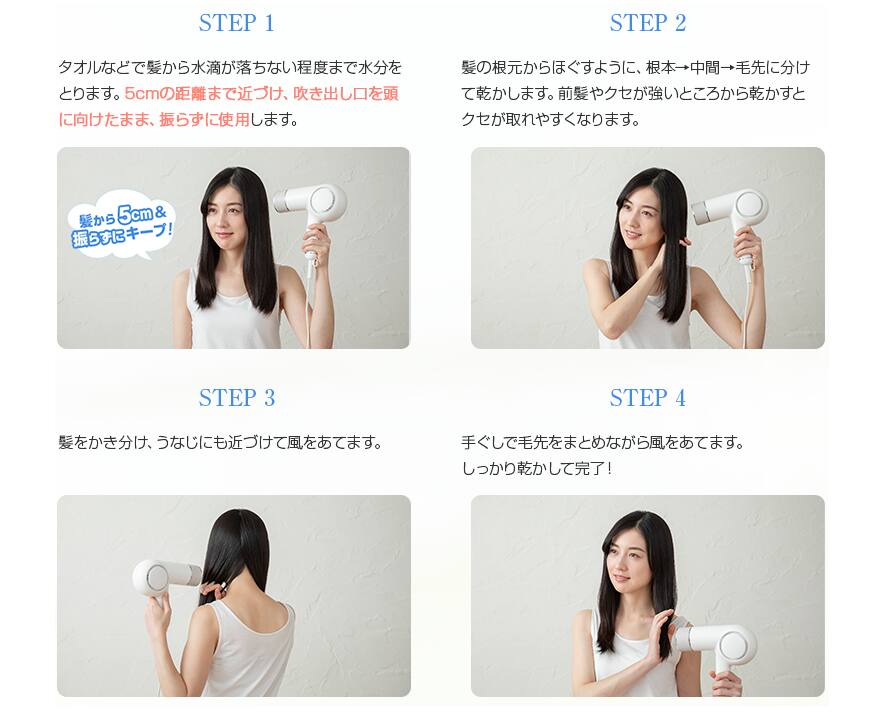 STEP 1

タオルなどで髪から水滴が落ちない程度まで水分をとります。5cmの距離まで近づけ、吹き出し口を頭に向けたまま、振らずに使用します。

髪から5cm＆振らずにキープ！

STEP 2

髪の根元からほぐすように、根本→中間→毛先に分けて乾かします。前髪やクセが強いところから乾かすとクセが取れやすくなります。

STEP 3

髪をかき分け、うなじにも近づけて風をあてます。

STEP 4

手ぐしで毛先をまとめながら風をあてます。
しっかり乾かして完了！