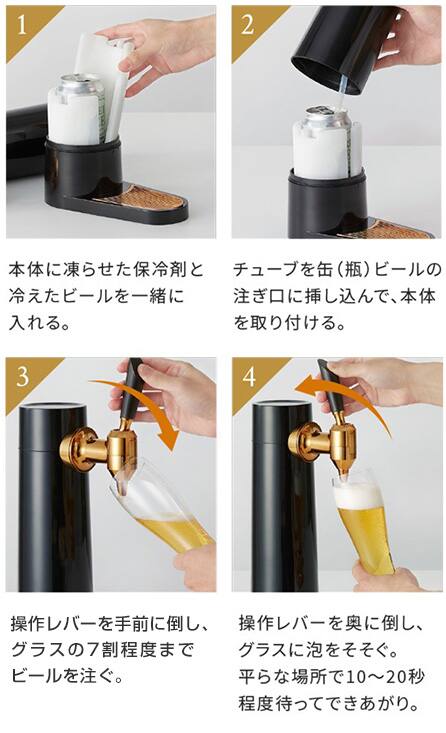 1

本体に凍らせた保冷剤と冷えたビールを一緒に入れる。

2

チューブを缶（瓶）ビールの注ぎ口に挿し込んで、本体を取り付ける。

3

操作レバーを手前に倒し、グラスの7割程度までビールを注ぐ。

4

操作レバーを奥に倒し、グラスに泡をそそぐ。平らな場所で10〜20秒程度待ってできあがり。