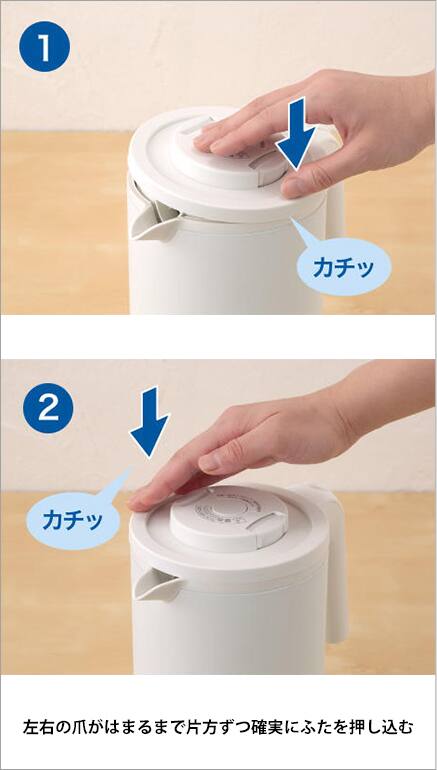 1

カチッ

2

カチッ

左右の爪がはまるまで片方ずつ確実にふたを押し込む