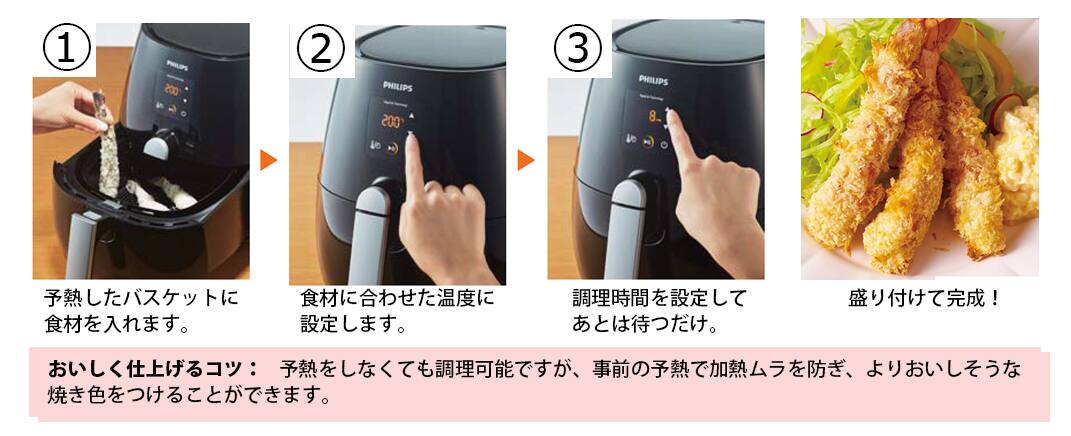 ①

PHILIPS

200°

予熱したバスケットに食材を入れます。

②

PHILIPS

200°

食材に合わせた温度に設定します。

③

PHILIPS

8

調理時間を設定してあとは待つだけ。

盛り付けて完成！

おいしく仕上げるコツ： 予熱をしなくても調理可能ですが、事前の予熱で加熱ムラを防ぎ、よりおいしそうな焼き色をつけることができます。